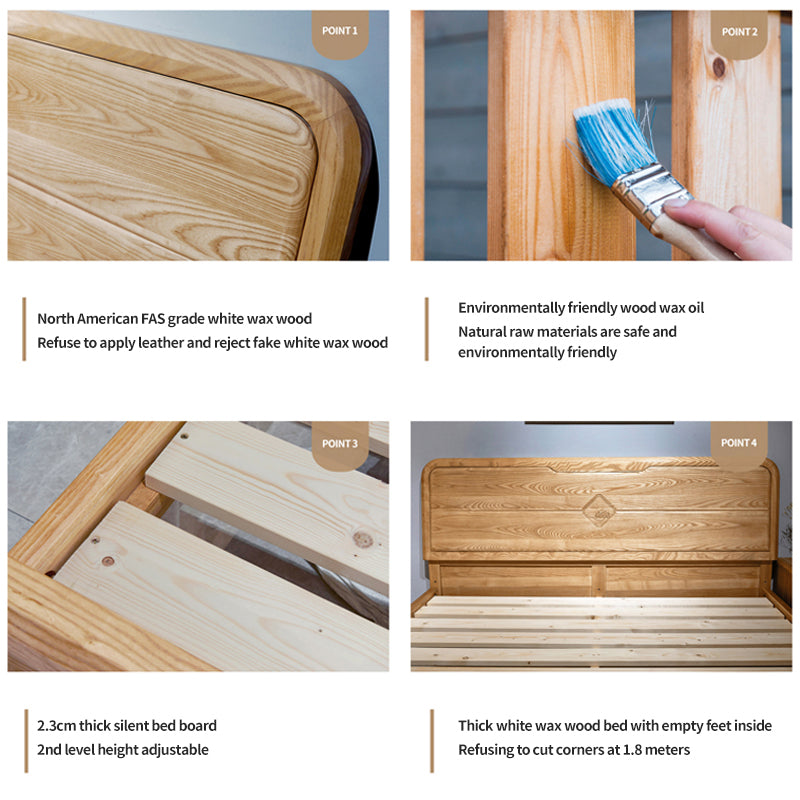 POINT 1

North American FAS grade white wax wood
Refuse to apply leather and reject fake white wax wood

POINT 2

Environmentally friendly wood wax oil
Natural raw materials are safe and environmentally friendly

POINT 3

2.3cm thick silent bed board
2nd level height adjustable

POINT 4

Thick white wax wood bed with empty feet inside
Refusing to cut corners at 1.8 meters